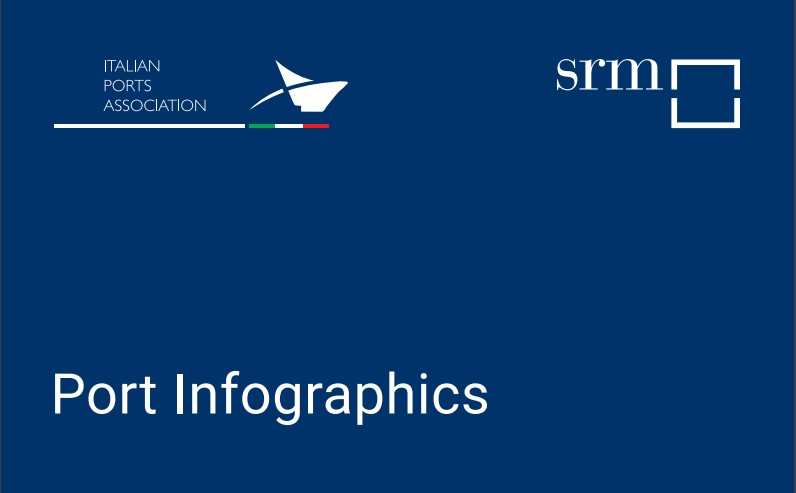 ITALIAN
PORTS
ASSOCIATION

srm

Port Infographics